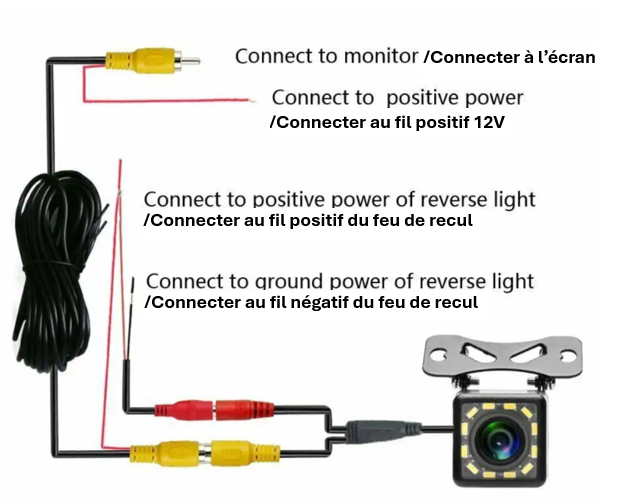 Connect to monitor /Connecter à l'écran

Connect to positive power
/Connecter au fil positif 12V

Connect to positive power of reverse light
/Connecter au fil positif du feu de recul

Connect to ground power of reverse light
/Connecter au fil négatif du feu de recul